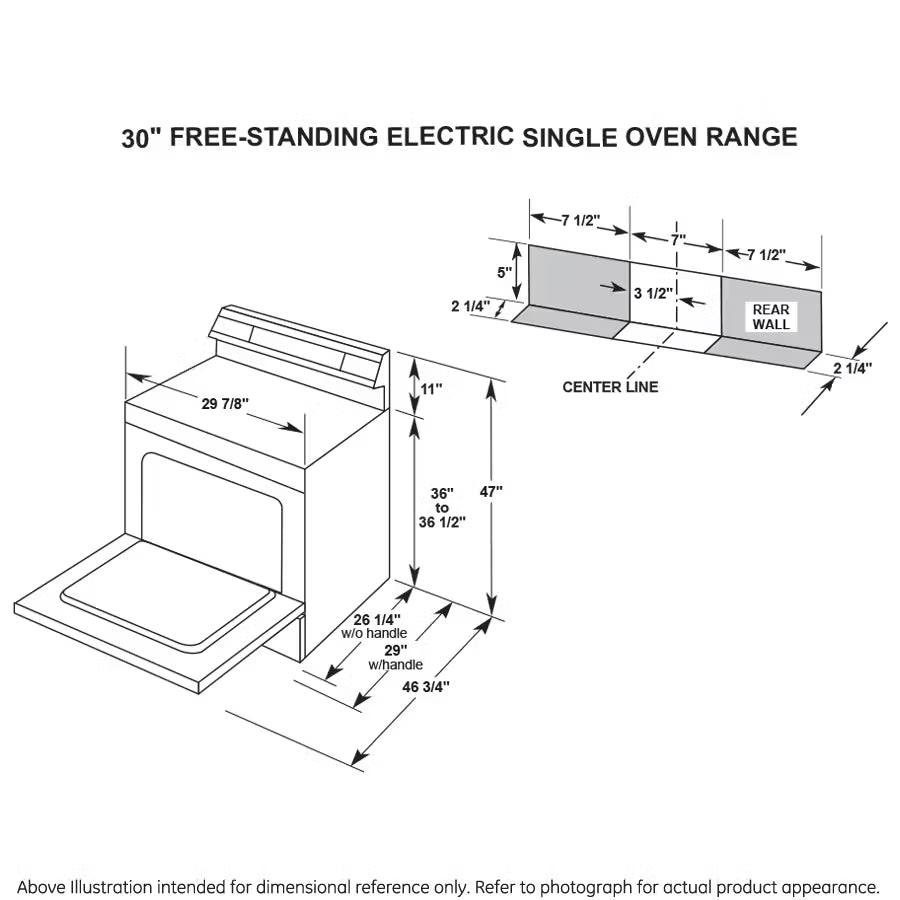 30" FREE-STANDING ELECTRIC SINGLE OVEN RANGE

7 1/2"
7"
7 1/2"
5"
3 1/2"
2 1/4"
REAR WALL
2 1/4"
CENTER LINE

29 7/8"
11"
36" to 36 1/2"
47"
26 1/4" w/o handle
29" w/handle
46 3/4"

Above Illustration intended for dimensional reference only. Refer to photograph for actual product appearance.